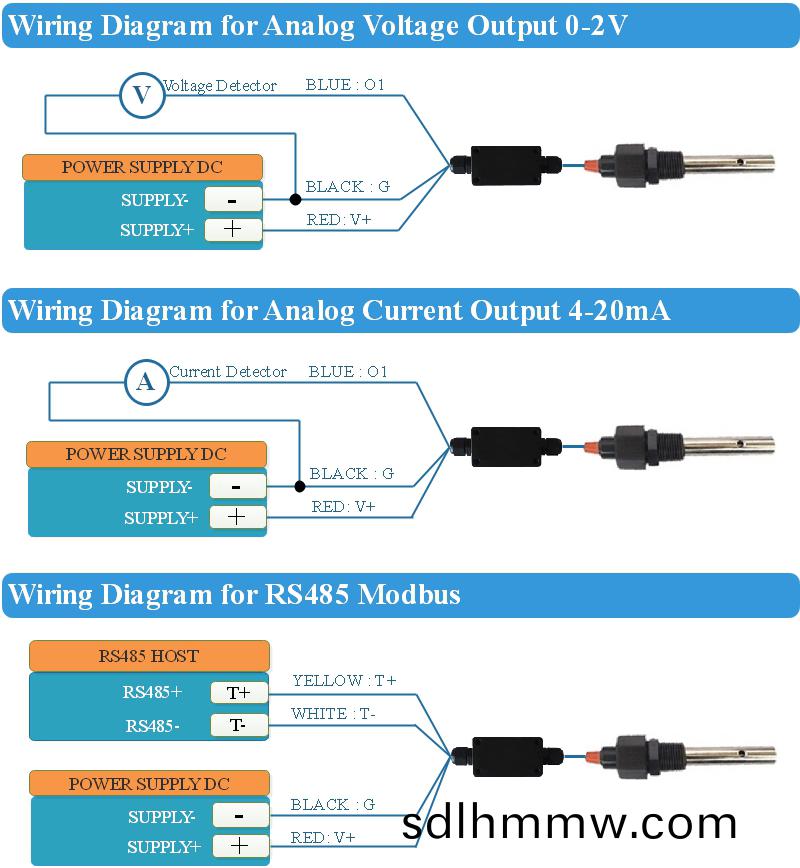 Wiring Diagram for Analog Voltage Output 0-2V

V Voltage Detector BLUE : O1

POWER SUPPLY DC

SUPPLY- -

SUPPLY+ +

BLACK : G

RED: V+

Wiring Diagram for Analog Current Output 4-20mA

A Current Detector BLUE : O1

POWER SUPPLY DC

SUPPLY- -

SUPPLY+ +

BLACK : G

RED: V+

Wiring Diagram for RS485 Modbus

RS485 HOST

RS485+ T+

RS485- T-

YELLOW : T+

WHITE : T-

POWER SUPPLY DC

SUPPLY- -

SUPPLY+ +

BLACK : G

RED: V+

sdlhmmw.com